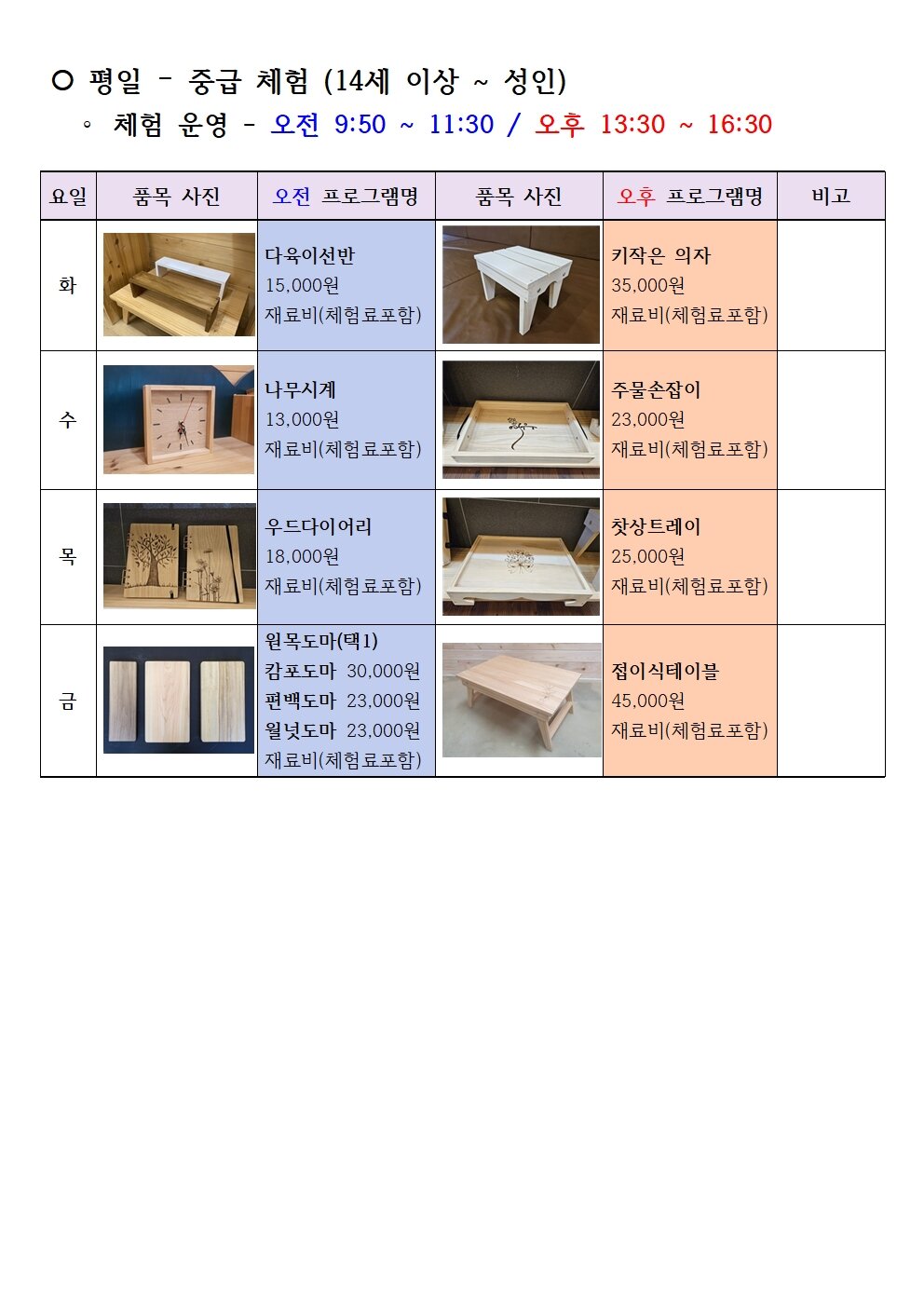 ○ 평일 - 중급 체험 (14세 이상 ~ 성인)

◦ 체험 운영 - 오전 9:50 ~ 11:30 / 오후 13:30 ~ 16:30

| 요일 | 품목 사진 | 오전 프로그램명 | 품목 사진 | 오후 프로그램명 | 비고 |
|---|---|---|---|---|---|
| 화 | | 다육이선반 15,000원 재료비(체험료포함) | | 키작은 의자 35,000원 재료비(체험료포함) | |
| 수 | | 나무시계 13,000원 재료비(체험료포함) | | 주물손잡이 23,000원 재료비(체험료포함) | |
| 목 | | 우드다이어리 18,000원 재료비(체험료포함) | | 찻상트레이 25,000원 재료비(체험료포함) | |
| 금 | | 원목도마(택1) 캄포도마 30,000원 편백도마 23,000원 월넛도마 23,000원 재료비(체험료포함) | | 접이식테이블 45,000원 재료비(체험료포함) | |