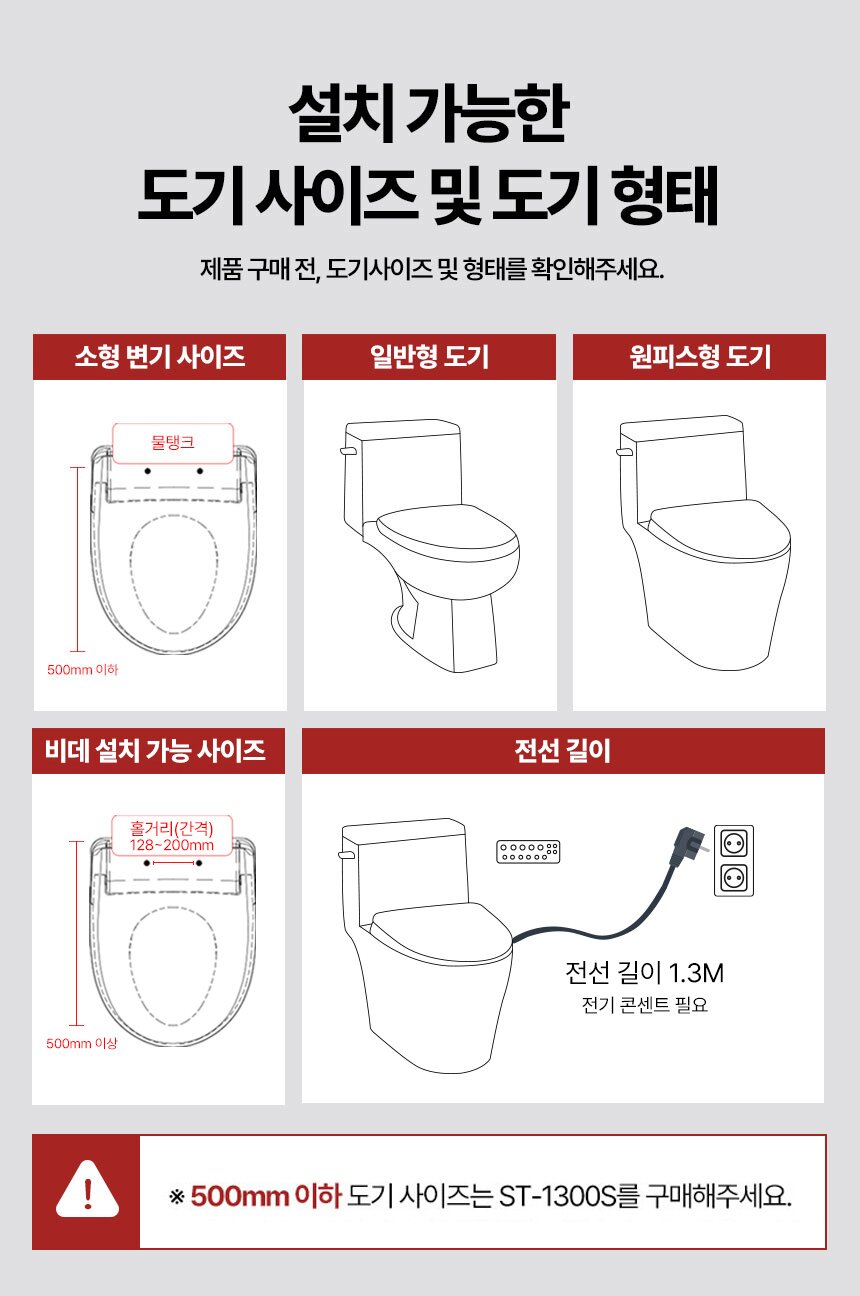 설치 가능한
도기 사이즈 및 도기 형태

제품 구매 전, 도기사이즈 및 형태를 확인해주세요.

소형 변기 사이즈

물탱크

500mm 이하

일반형 도기

원피스형 도기

비데 설치 가능 사이즈

홀거리(간격)
128~200mm

500mm 이상

전선 길이

전선 길이 1.3M
전기 콘센트 필요

※ 500mm 이하 도기 사이즈는 ST-1300S를 구매해주세요.