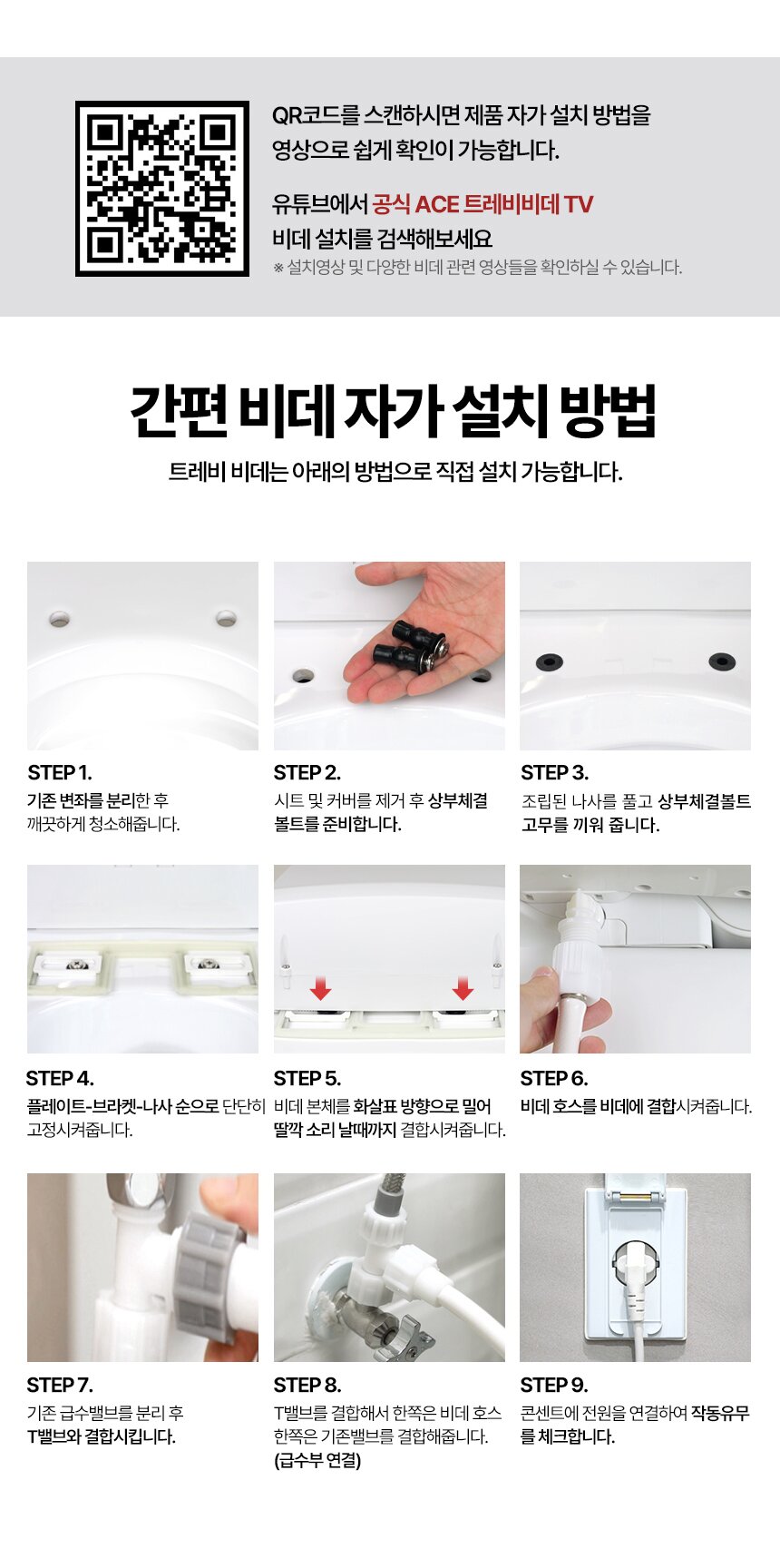 QR코드를 스캔하시면 제품 자가 설치 방법을 영상으로 쉽게 확인이 가능합니다.

유튜브에서 공식 ACE 트레비비데 TV 비데 설치를 검색해보세요
※ 설치영상 및 다양한 비데 관련 영상들을 확인하실 수 있습니다.

간편 비데 자가 설치 방법

트레비 비데는 아래의 방법으로 직접 설치 가능합니다.

STEP 1.
기존 변좌를 분리한 후 깨끗하게 청소해줍니다.

STEP 2.
시트 및 커버를 제거 후 상부체결 볼트를 준비합니다.

STEP 3.
조립된 나사를 풀고 상부체결볼트 고무를 끼워 줍니다.

STEP 4.
플레이트-브라켓-나사 순으로 단단히 고정시켜줍니다.

STEP 5.
비데 본체를 화살표 방향으로 밀어 딸깍 소리 날때까지 결합시켜줍니다.

STEP 6.
비데 호스를 비데에 결합시켜줍니다.

STEP 7.
기존 급수밸브를 분리 후 T밸브와 결합시킵니다.

STEP 8.
T밸브를 결합해서 한쪽은 비데 호스 한쪽은 기존밸브를 결합해줍니다. (급수부 연결)

STEP 9.
콘센트에 전원을 연결하여 작동유무를 체크합니다.