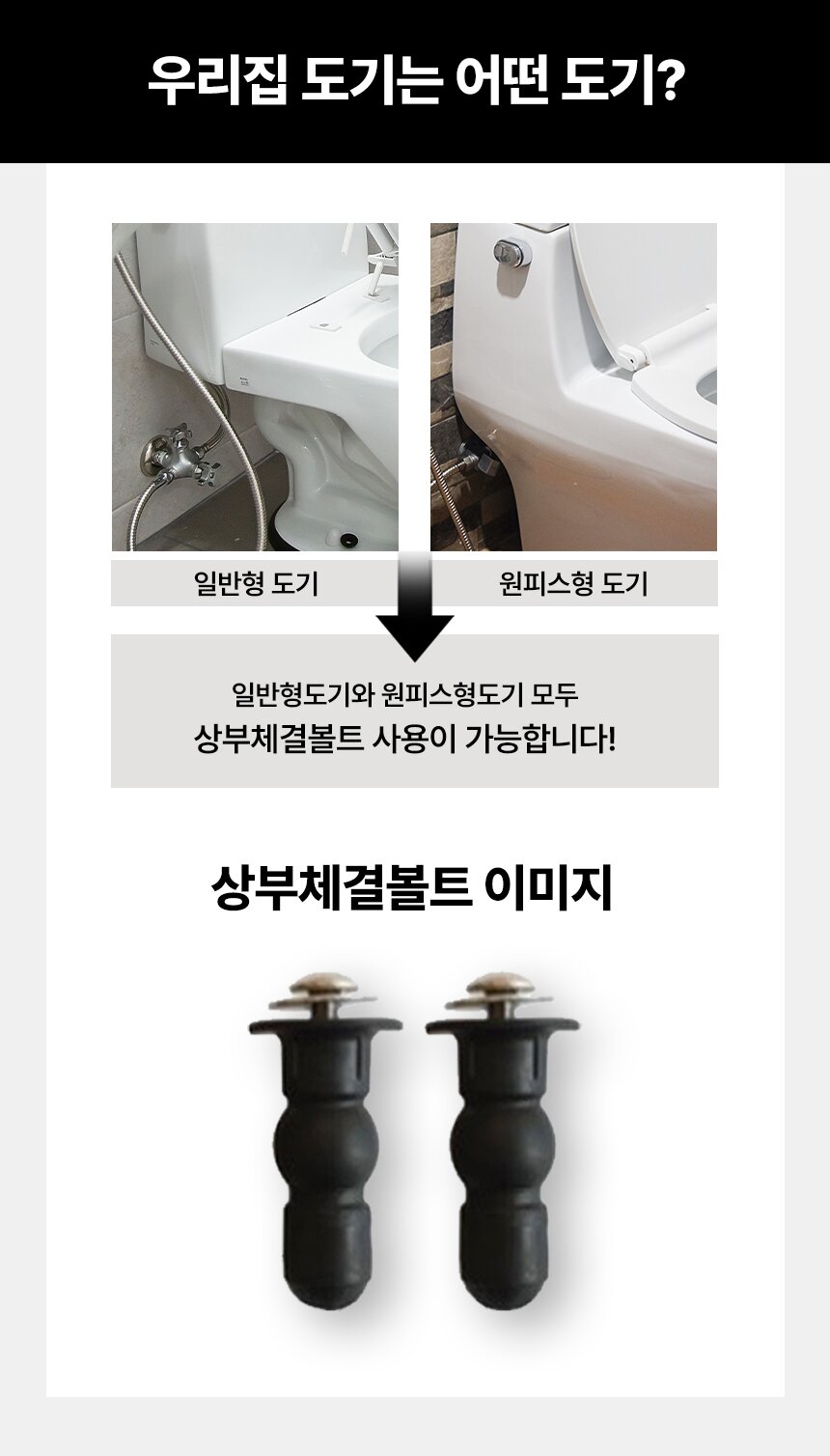 우리집 도기는 어떤 도기?

일반형 도기

원피스형 도기

일반형도기와 원피스형도기 모두
상부체결볼트 사용이 가능합니다!

상부체결볼트 이미지